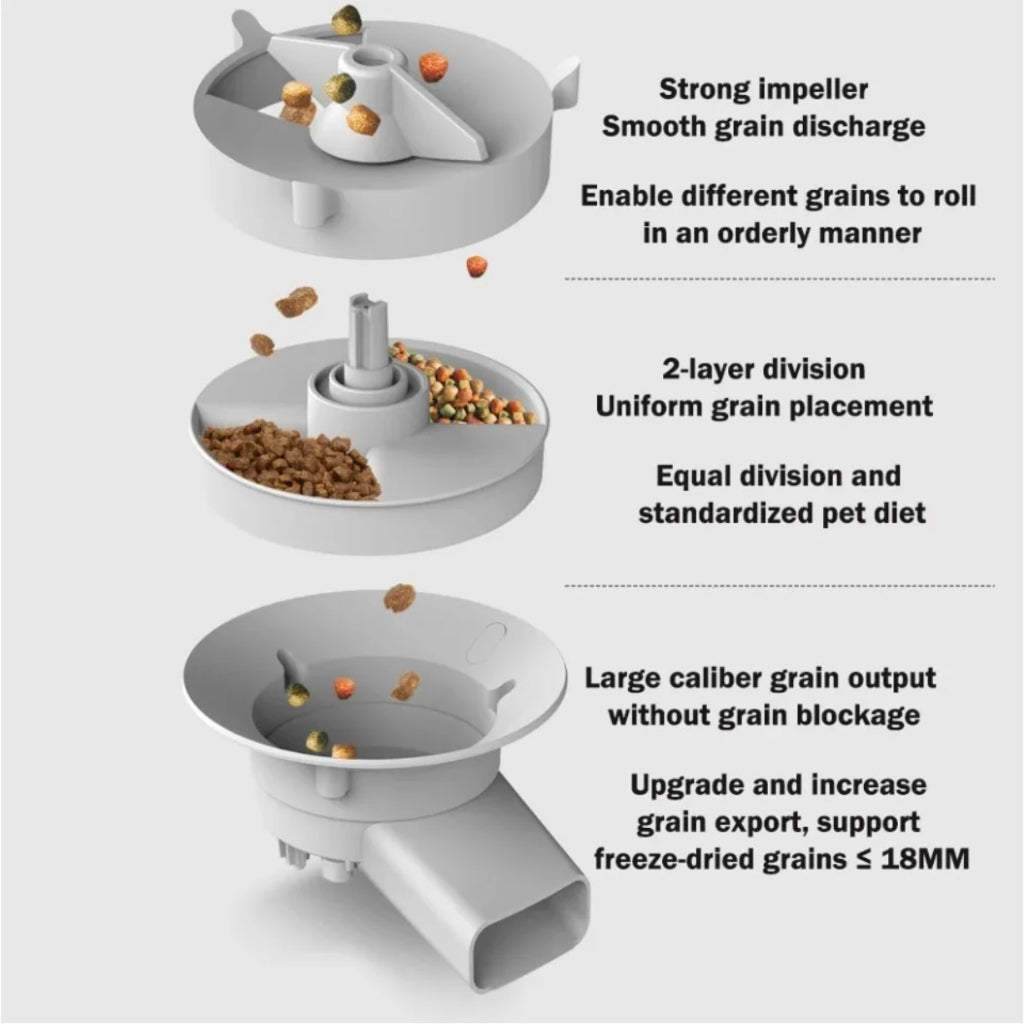 Strong impeller
Smooth grain discharge

Enable different grains to roll in an orderly manner

2-layer division
Uniform grain placement

Equal division and standardized pet diet

Large caliber grain output without grain blockage

Upgrade and increase grain export, support freeze-dried grains ≤ 18MM