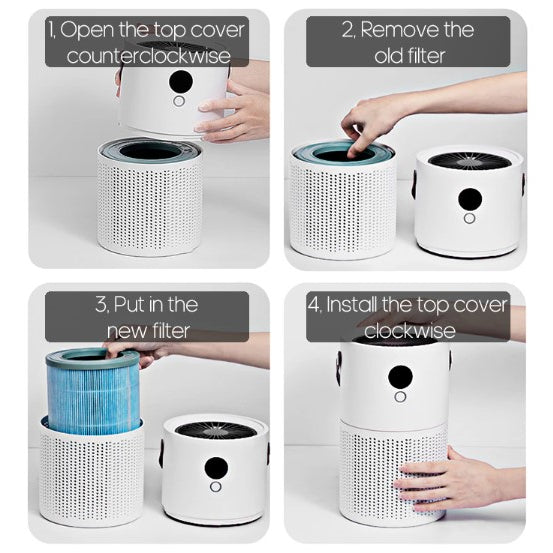 1, Open the top cover counterclockwise

2, Remove the old filter

3, Put in the new filter

4, Install the top cover clockwise