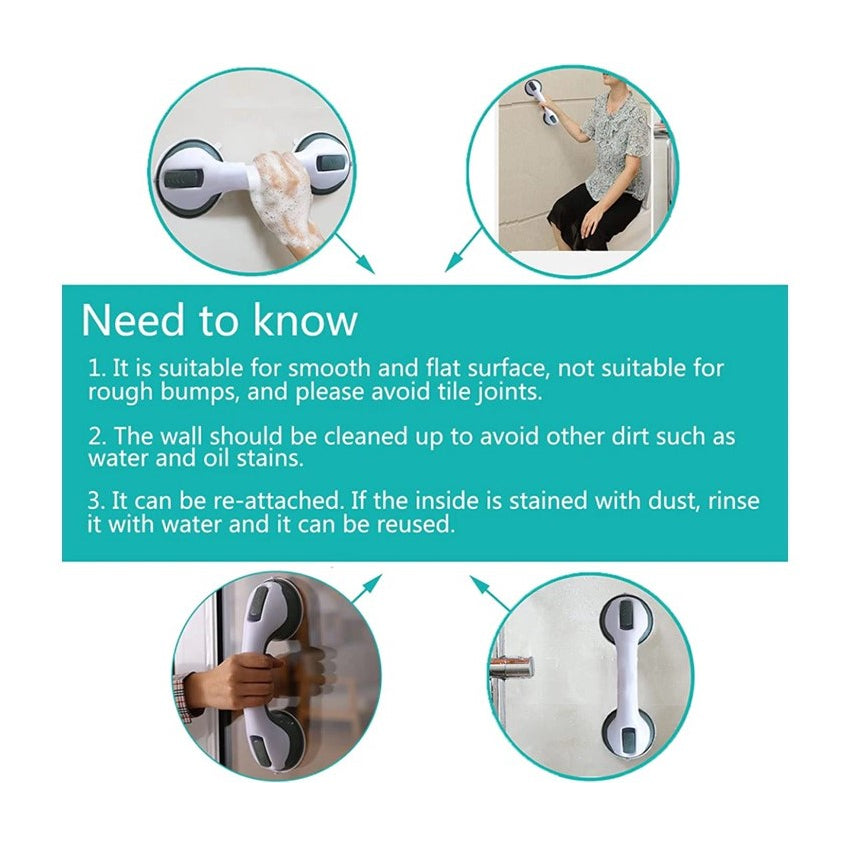 Need to know

1. It is suitable for smooth and flat surface, not suitable for rough bumps, and please avoid tile joints.

2. The wall should be cleaned up to avoid other dirt such as water and oil stains.

3. It can be re-attached. If the inside is stained with dust, rinse it with water and it can be reused.