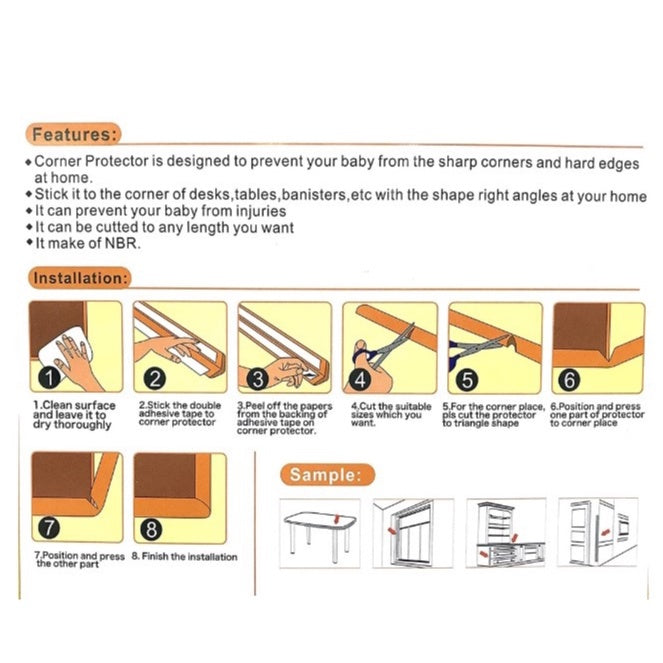 Features:

◆ Corner Protector is designed to prevent your baby from the sharp corners and hard edges at home.
◆ Stick it to the corner of desks,tables,banisters,etc with the shape right angles at your home
◆ It can prevent your baby from injuries
◆ It can be cutted to any length you want
◆ It make of NBR.

Installation:

1

2

3

4

5

6

1.Clean surface and leave it to dry thoroughly

2.Stick the double adhesive tape to corner protector

3.Peel off the papers from the backing of adhesive tape on corner protector.

4.Cut the suitable sizes which you want.

5.For the corner place, pls cut the protector to triangle shape

6.Position and press one part of protector to corner place

7

8

7.Position and press the other part

8. Finish the installation

Sample: