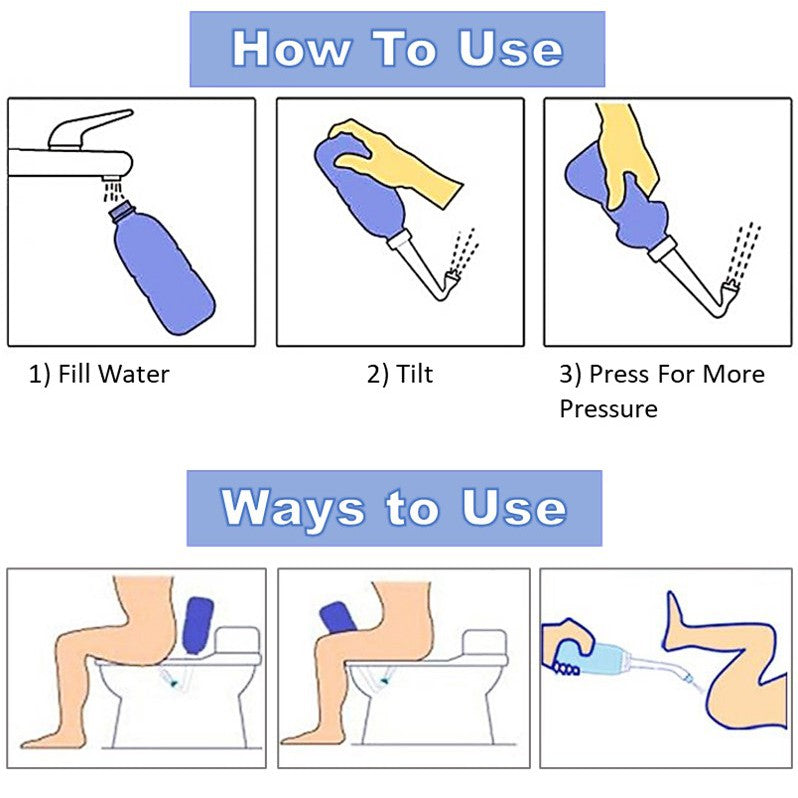 How To Use

1) Fill Water

2) Tilt

3) Press For More Pressure

Ways to Use