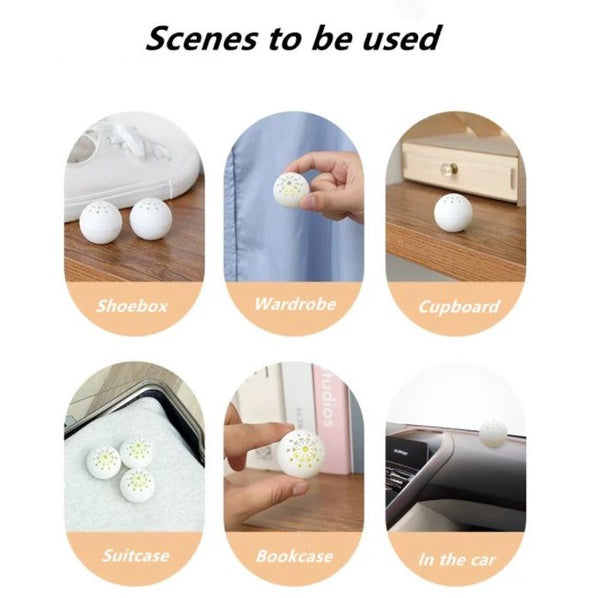 Scenes to be used

Shoebox

Wardrobe

Cupboard

Suitcase

tudios

Bookcase

In the car