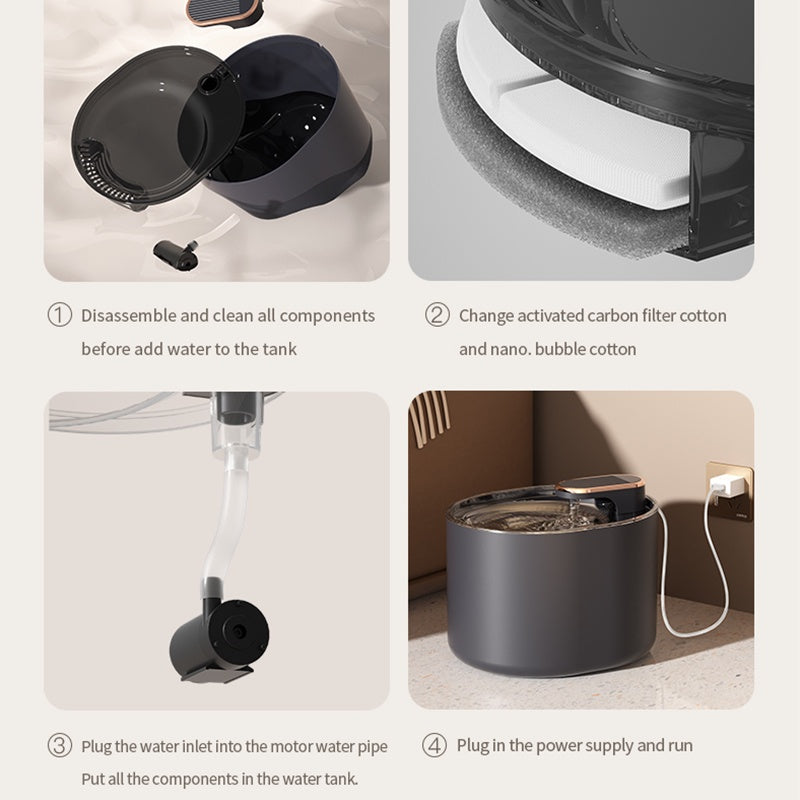 ① Disassemble and clean all components before add water to the tank

② Change activated carbon filter cotton and nano. bubble cotton

③ Plug the water inlet into the motor water pipe Put all the components in the water tank.

④ Plug in the power supply and run